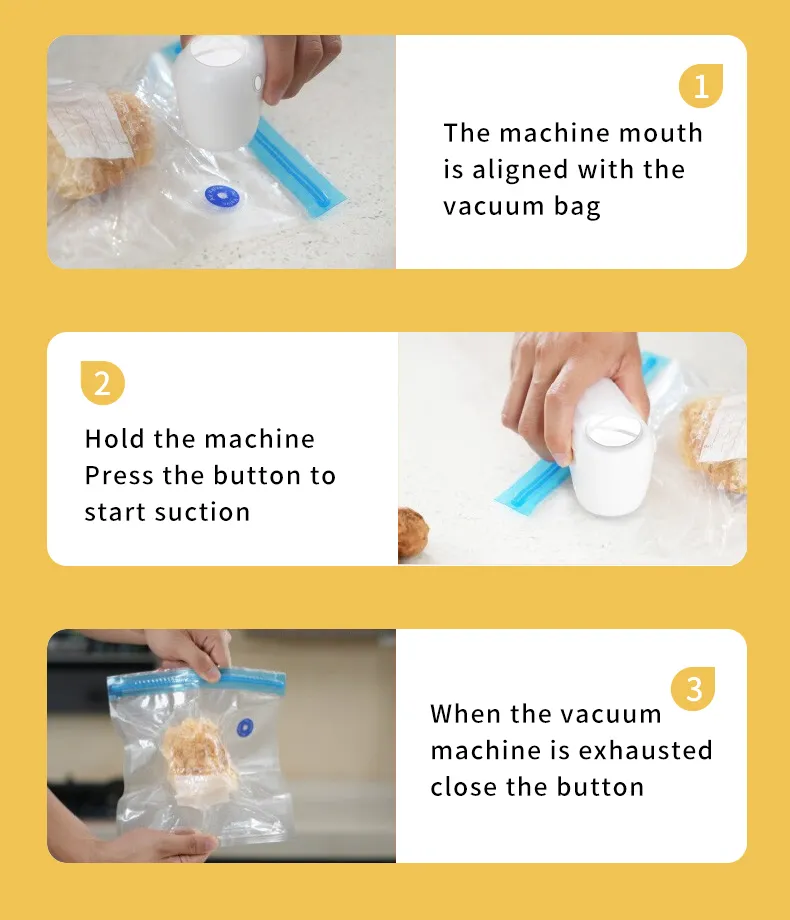 1

The machine mouth is aligned with the vacuum bag

2

Hold the machine
Press the button to start suction

3

When the vacuum machine is exhausted close the button