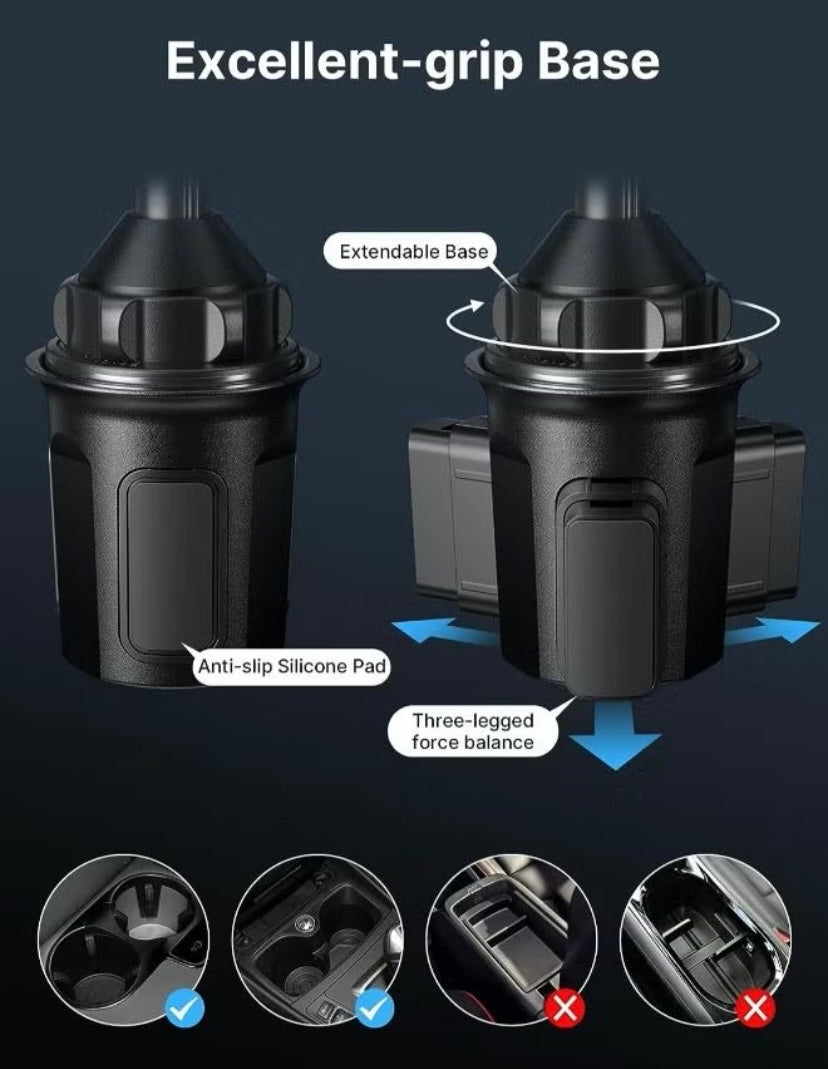 Excellent-grip Base

Extendable Base

Anti-slip Silicone Pad

Three-legged force balance