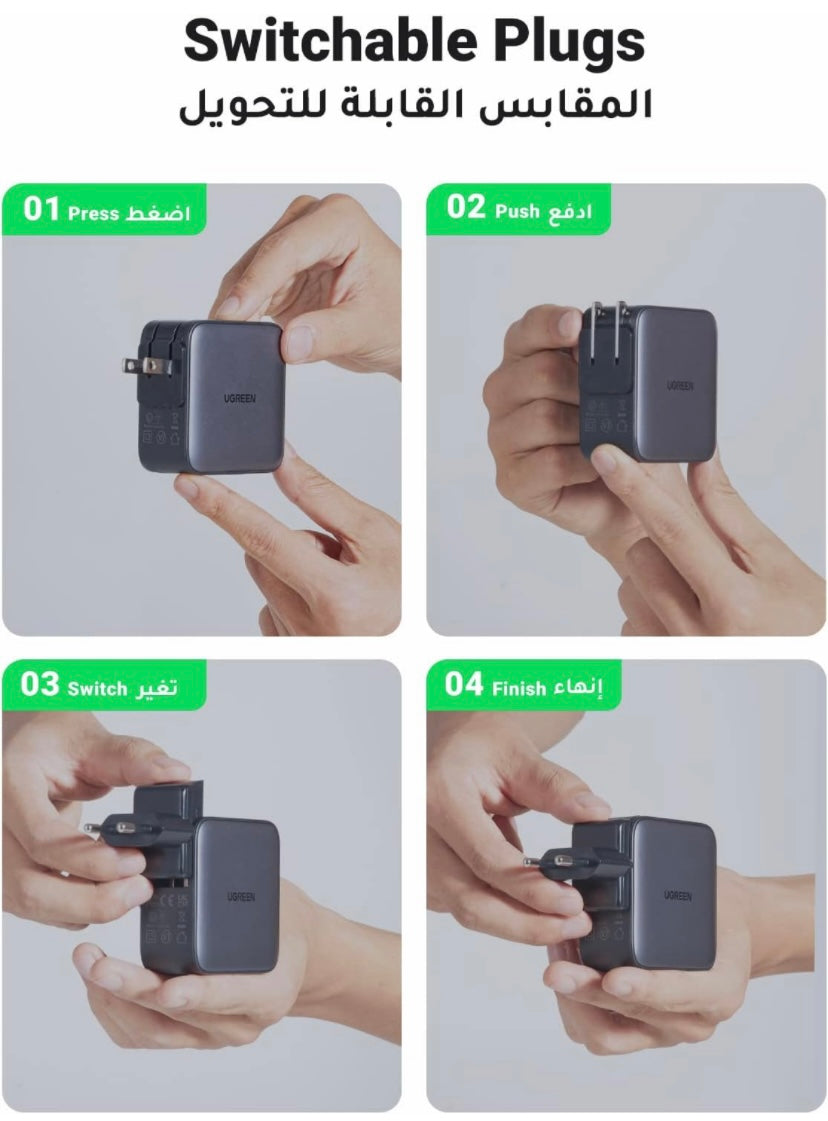 Switchable Plugs
المقابس القابلة للتحويل

01 Press اضغط

UGREEN

02 Push ادفع

UGREEN

03 Switch تغير

UGREEN

04 Finish إنهاء

UGREEN