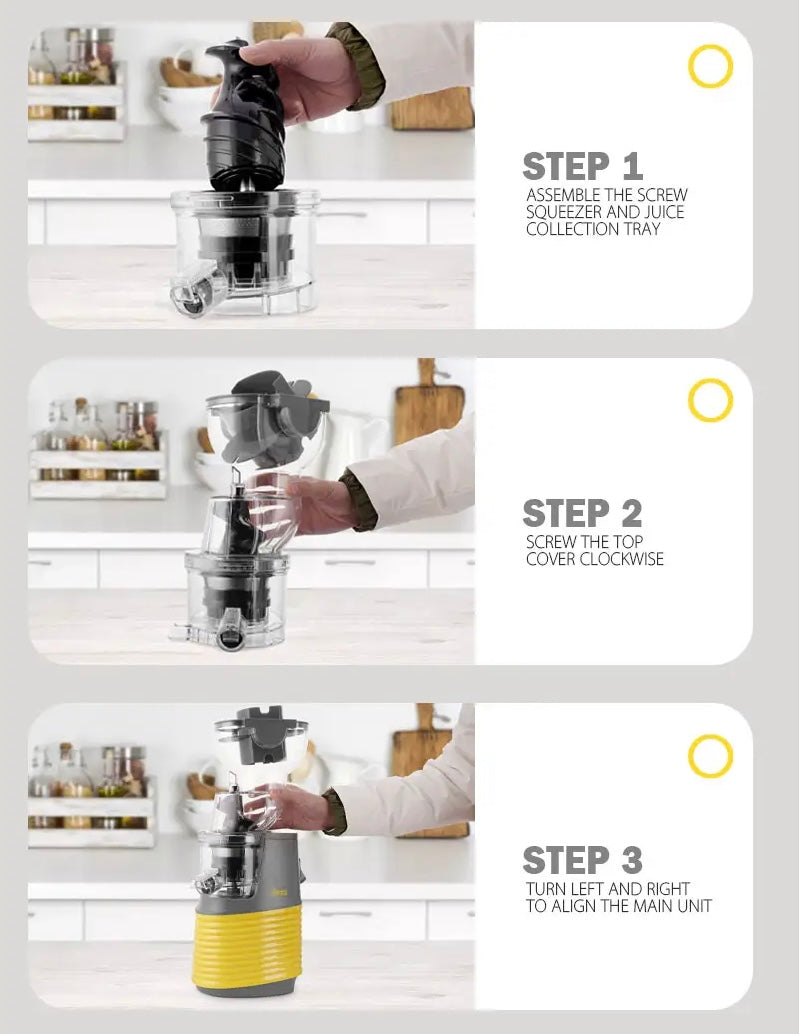 STEP 1
ASSEMBLE THE SCREW SQUEEZER AND JUICE COLLECTION TRAY

STEP 2
SCREW THE TOP COVER CLOCKWISE

STEP 3
TURN LEFT AND RIGHT TO ALIGN THE MAIN UNIT