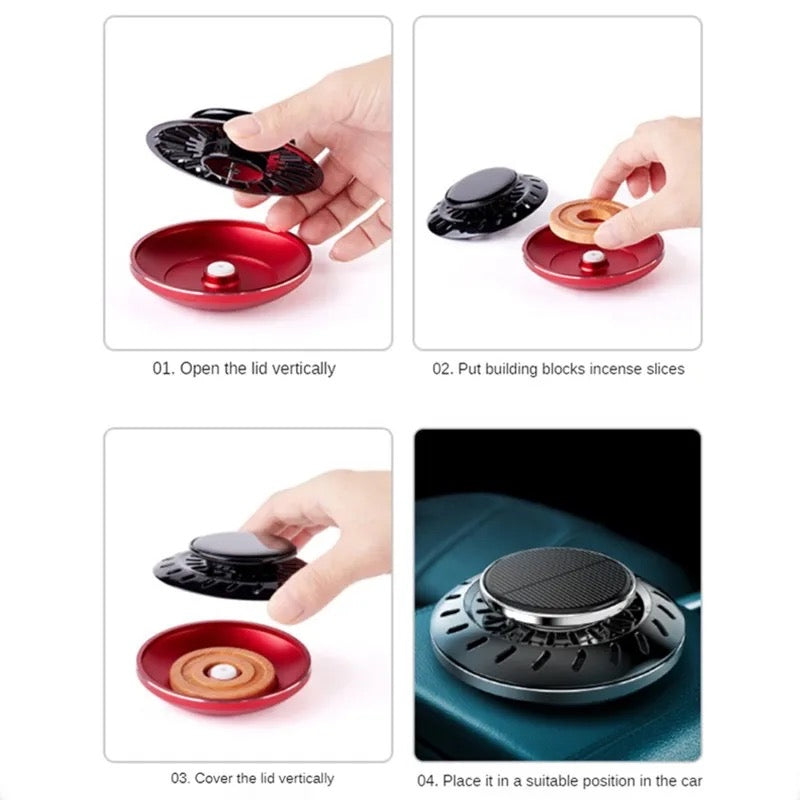 01. Open the lid vertically

02. Put building blocks incense slices

03. Cover the lid vertically

04. Place it in a suitable position in the car