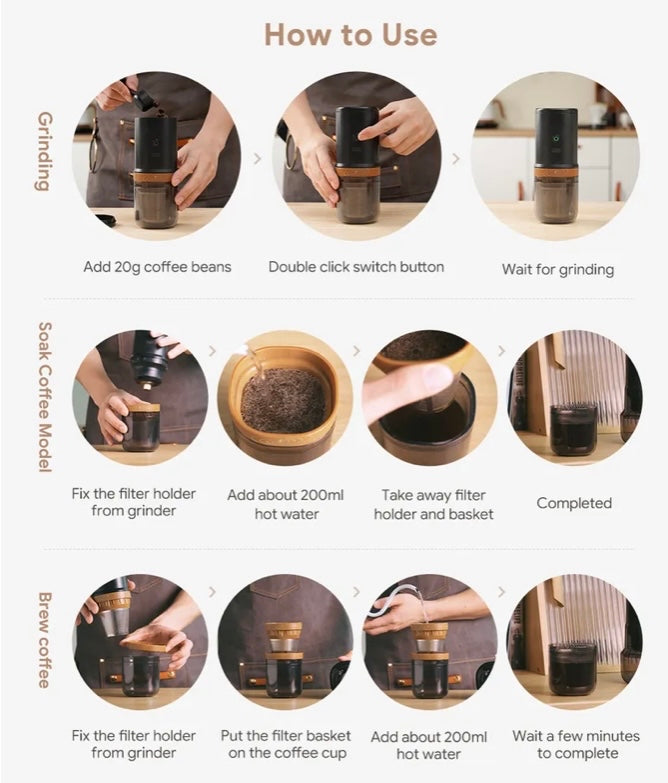 How to Use

Grinding

Add 20g coffee beans

Double click switch button

Wait for grinding

Soak Coffee Model

Fix the filter holder from grinder

Add about 200ml hot water

Take away filter holder and basket

Completed

Brew coffee

Fix the filter holder from grinder

Put the filter basket on the coffee cup

Add about 200ml hot water

Wait a few minutes to complete