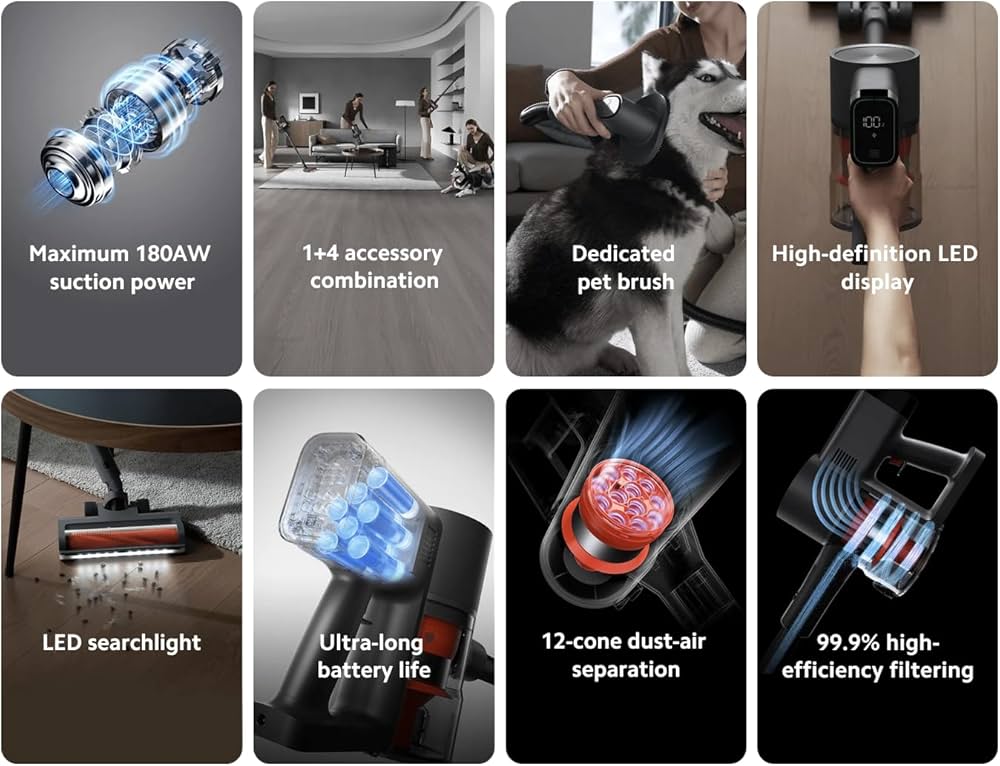 Maximum 180AW suction power

1+4 accessory combination

Dedicated pet brush

100

High-definition LED display

LED searchlight

Ultra-long battery life

12-cone dust-air separation

99.9% high-efficiency filtering