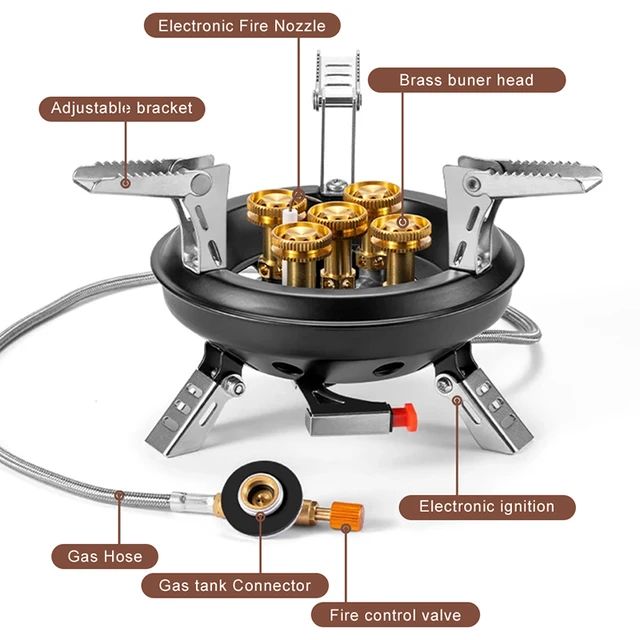 Electronic Fire Nozzle

Brass buner head

Adjustable bracket

Electronic ignition

Gas Hose

Gas tank Connector

Fire control valve