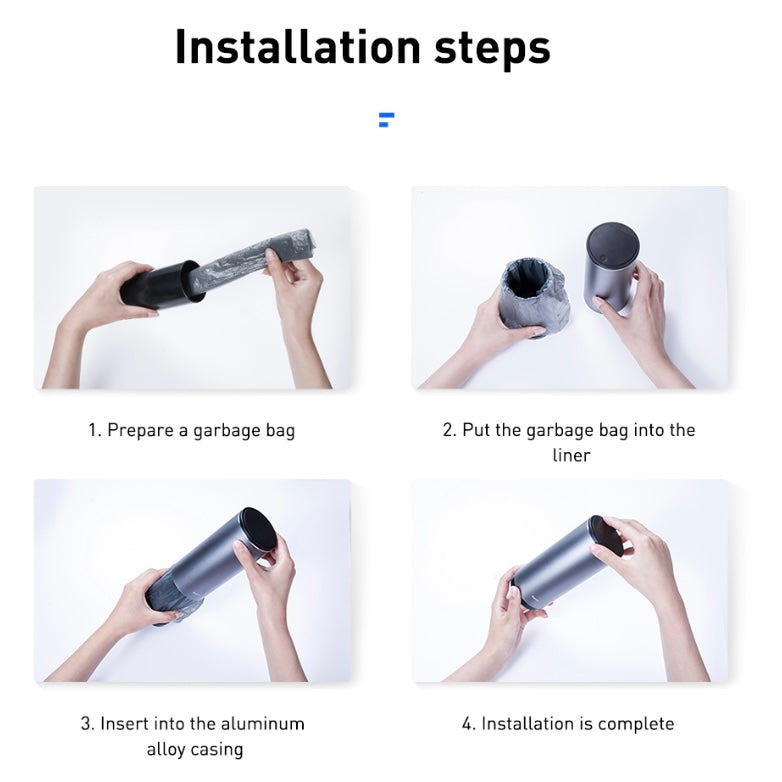 Installation steps

1. Prepare a garbage bag

2. Put the garbage bag into the liner

3. Insert into the aluminum alloy casing

4. Installation is complete