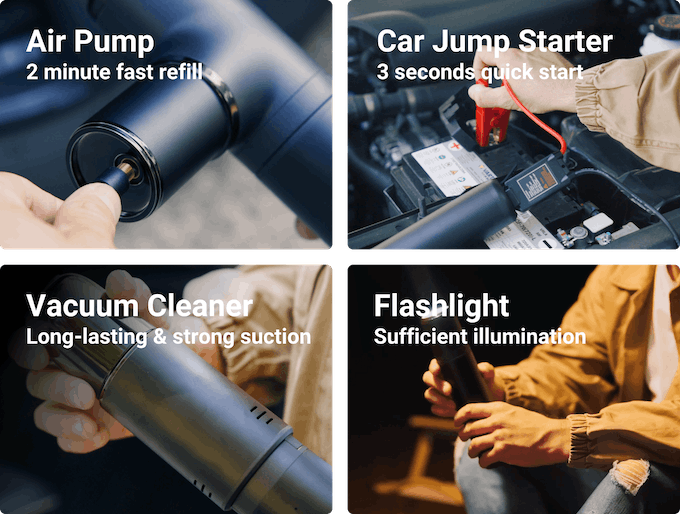 Air Pump
2 minute fast refill

Car Jump Starter
3 seconds quick start

Vacuum Cleaner
Long-lasting & strong suction

Flashlight
Sufficient illumination