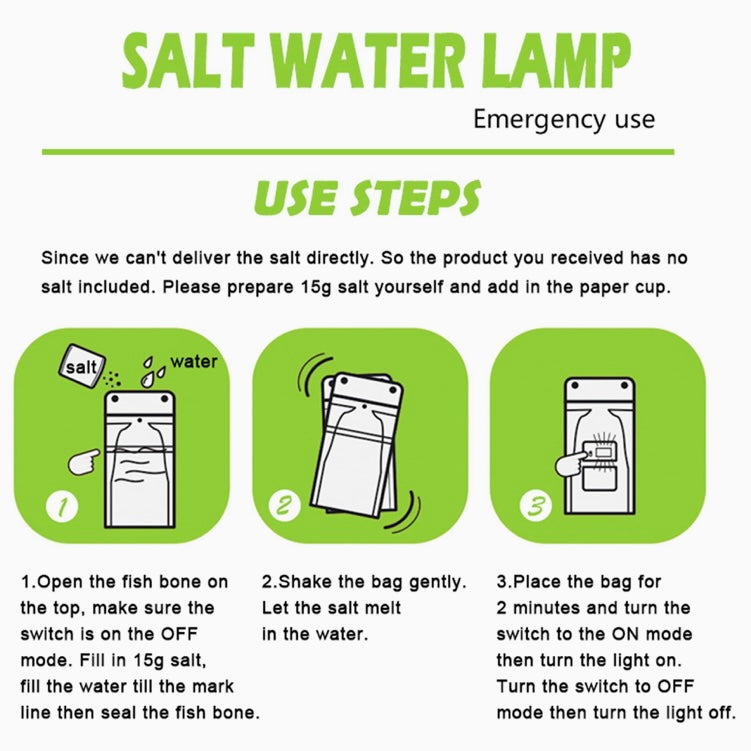 SALT WATER LAMP

Emergency use

USE STEPS

Since we can't deliver the salt directly. So the product you received has no salt included. Please prepare 15g salt yourself and add in the paper cup.

salt

water

1

2

3

1.Open the fish bone on the top, make sure the switch is on the OFF mode. Fill in 15g salt, fill the water till the mark line then seal the fish bone.

2.Shake the bag gently. Let the salt melt in the water.

3.Place the bag for 2 minutes and turn the switch to the ON mode then turn the light on. Turn the switch to OFF mode then turn the light off.