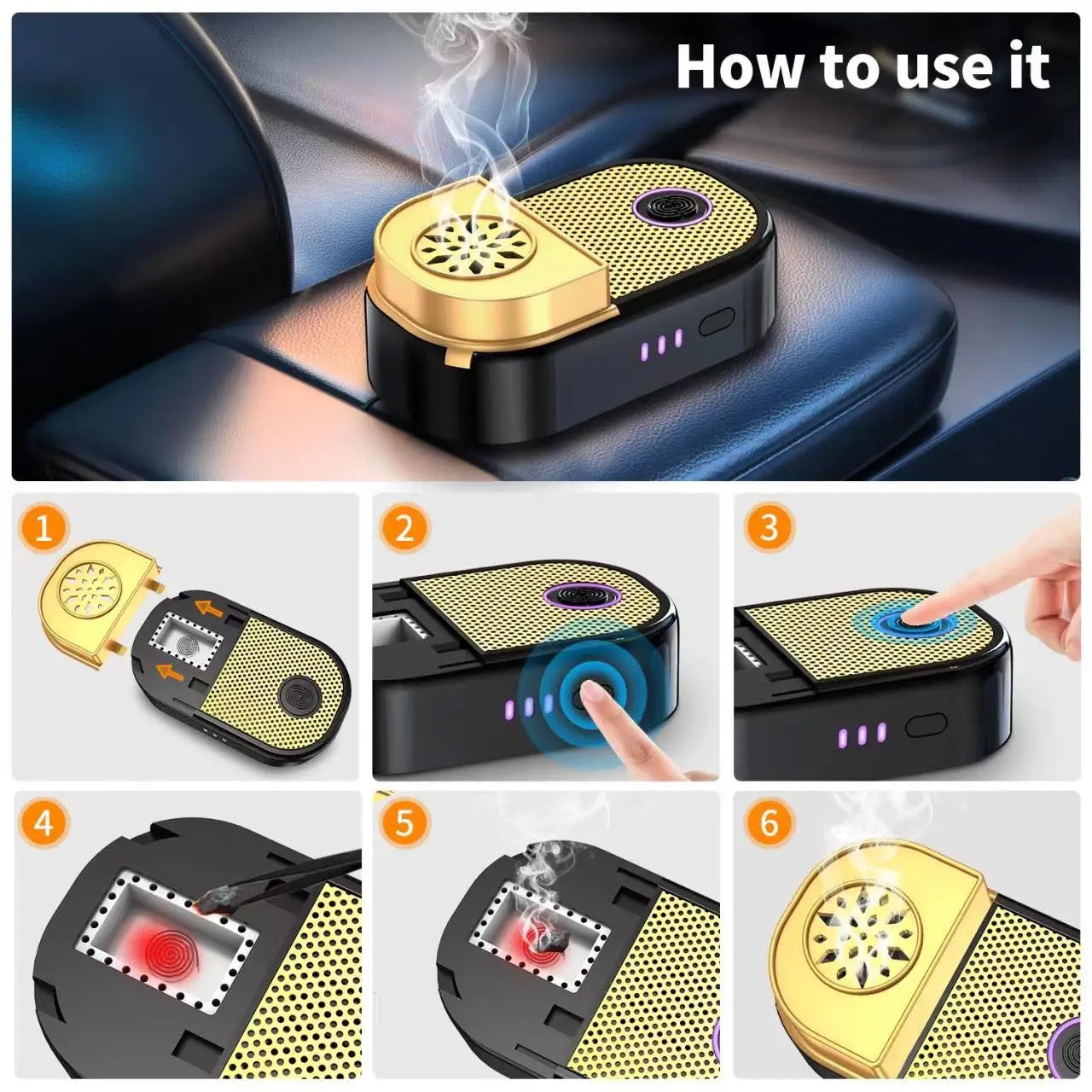 How to use it

1

2

3

4

5

6