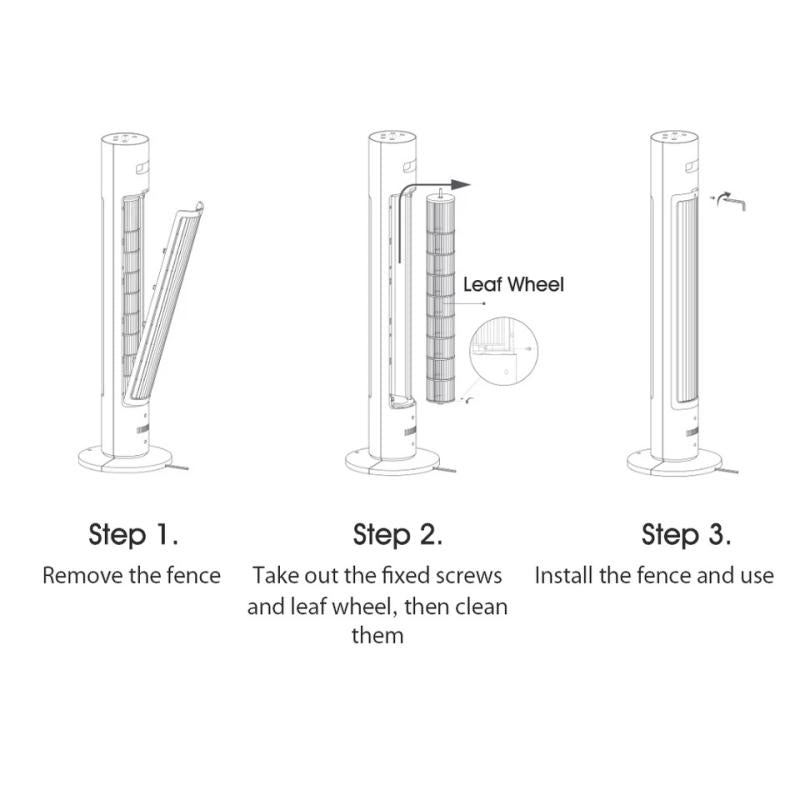 Leaf Wheel

Step 1.
Remove the fence

Step 2.
Take out the fixed screws and leaf wheel, then clean them

Step 3.
Install the fence and use