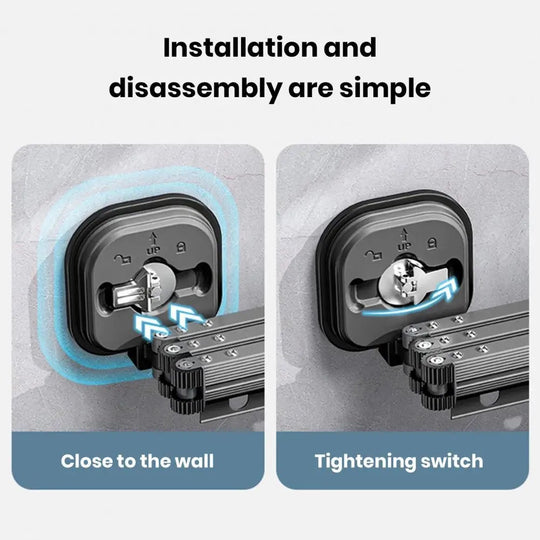 Installation and disassembly are simple

UP

Close to the wall

UP

Tightening switch