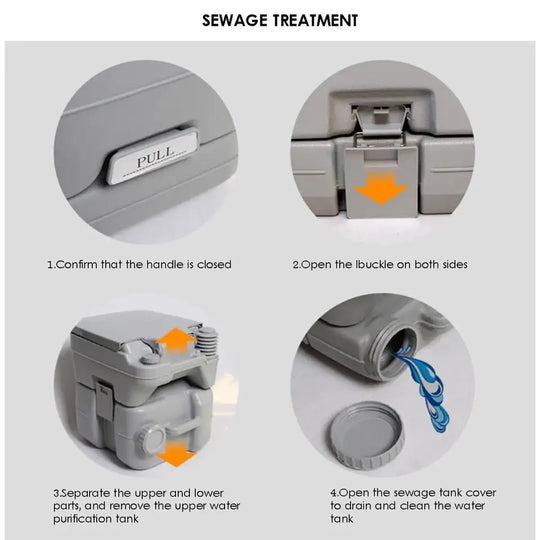 SEWAGE TREATMENT

PULL

1.Confirm that the handle is closed

2.Open the lbuckle on both sides

3.Separate the upper and lower parts, and remove the upper water purification tank

4.Open the sewage tank cover to drain and clean the water tank