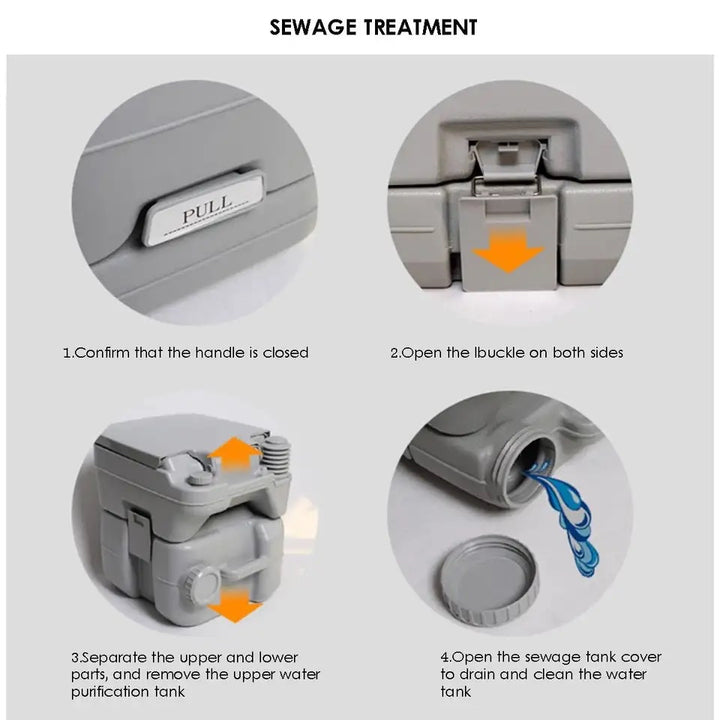 SEWAGE TREATMENT

PULL

1.Confirm that the handle is closed

2.Open the lbuckle on both sides

3.Separate the upper and lower parts, and remove the upper water purification tank

4.Open the sewage tank cover to drain and clean the water tank