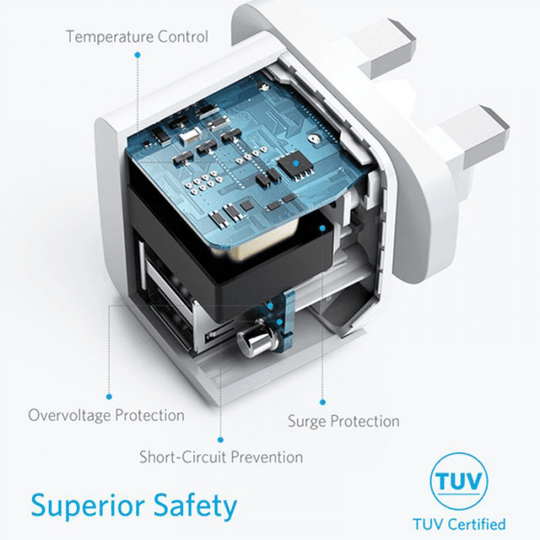 Temperature Control

Overvoltage Protection

Surge Protection

Short-Circuit Prevention

Superior Safety

TUV

TUV Certified