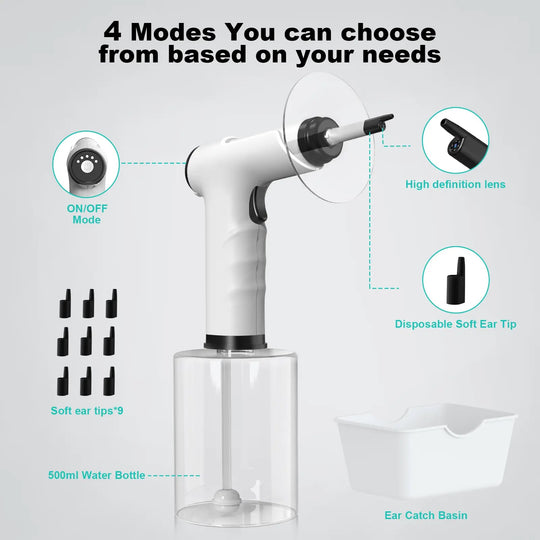 4 Modes You can choose from based on your needs

ON/OFF Mode

High definition lens

Disposable Soft Ear Tip

Soft ear tips*9

500ml Water Bottle

Ear Catch Basin