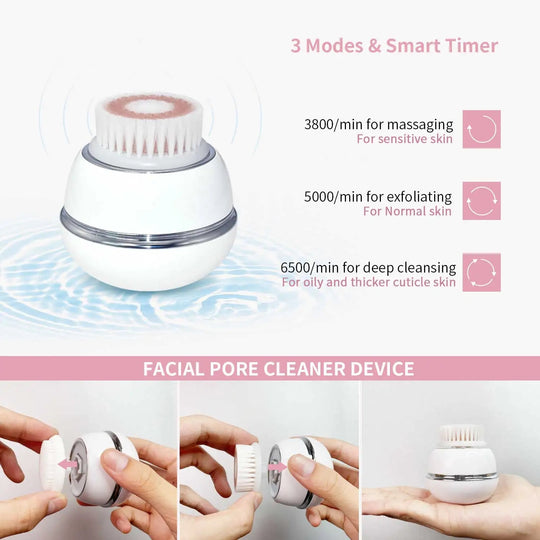 3 Modes & Smart Timer

3800/min for massaging
For sensitive skin

5000/min for exfoliating
For Normal skin

6500/min for deep cleansing
For oily and thicker cuticle skin

FACIAL PORE CLEANER DEVICE