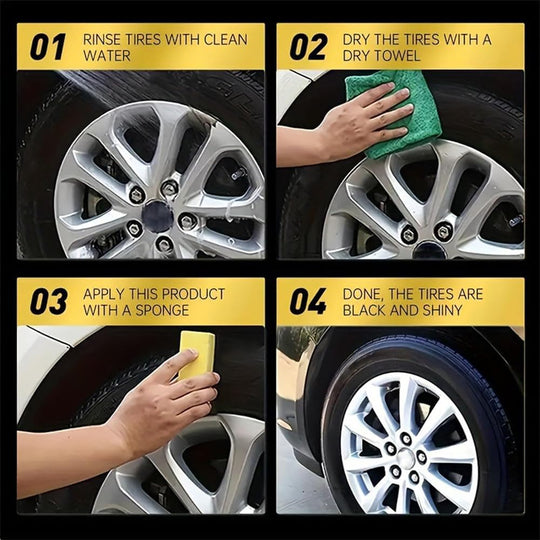 01 RINSE TIRES WITH CLEAN WATER

02 DRY THE TIRES WITH A DRY TOWEL

03 APPLY THIS PRODUCT WITH A SPONGE

04 DONE, THE TIRES ARE BLACK AND SHINY