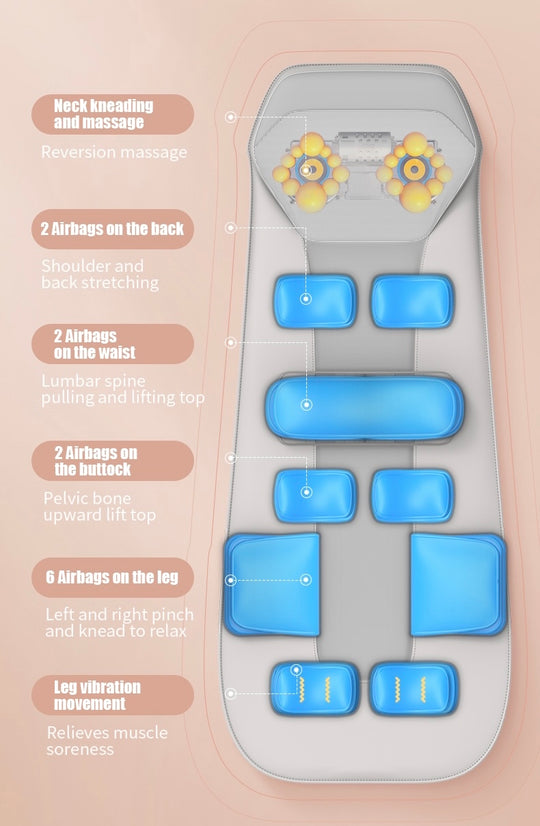 Neck kneading and massage

Reversion massage

2 Airbags on the back

Shoulder and back stretching

2 Airbags on the waist

Lumbar spine pulling and lifting top

2 Airbags on the buttock

Pelvic bone upward lift top

6 Airbags on the leg

Left and right pinch and knead to relax

Leg vibration movement

Relieves muscle soreness