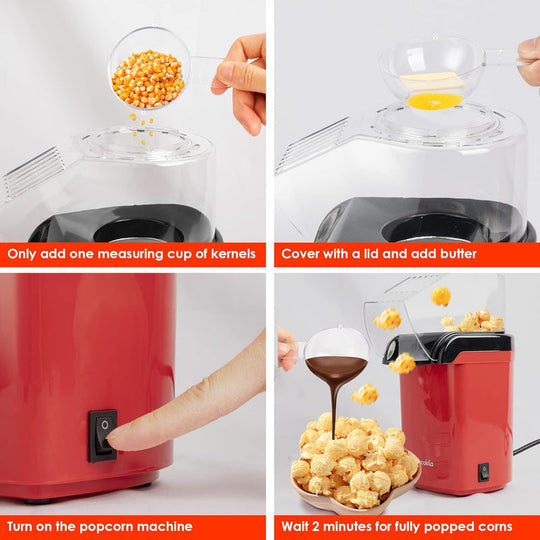 Only add one measuring cup of kernels

Cover with a lid and add butter

Turn on the popcorn machine

Wait 2 minutes for fully popped corns