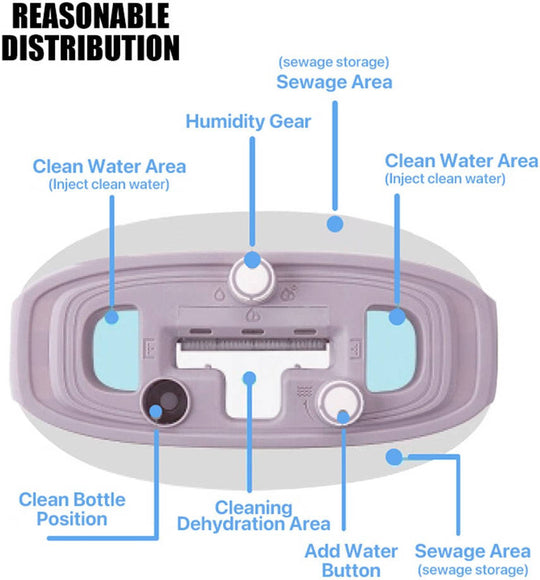 REASONABLE DISTRIBUTION

(sewage storage)
Sewage Area

Humidity Gear

Clean Water Area
(Inject clean water)

Clean Water Area
(Inject clean water)

Clean Bottle Position

Cleaning Dehydration Area

Add Water Button

Sewage Area
(sewage storage)