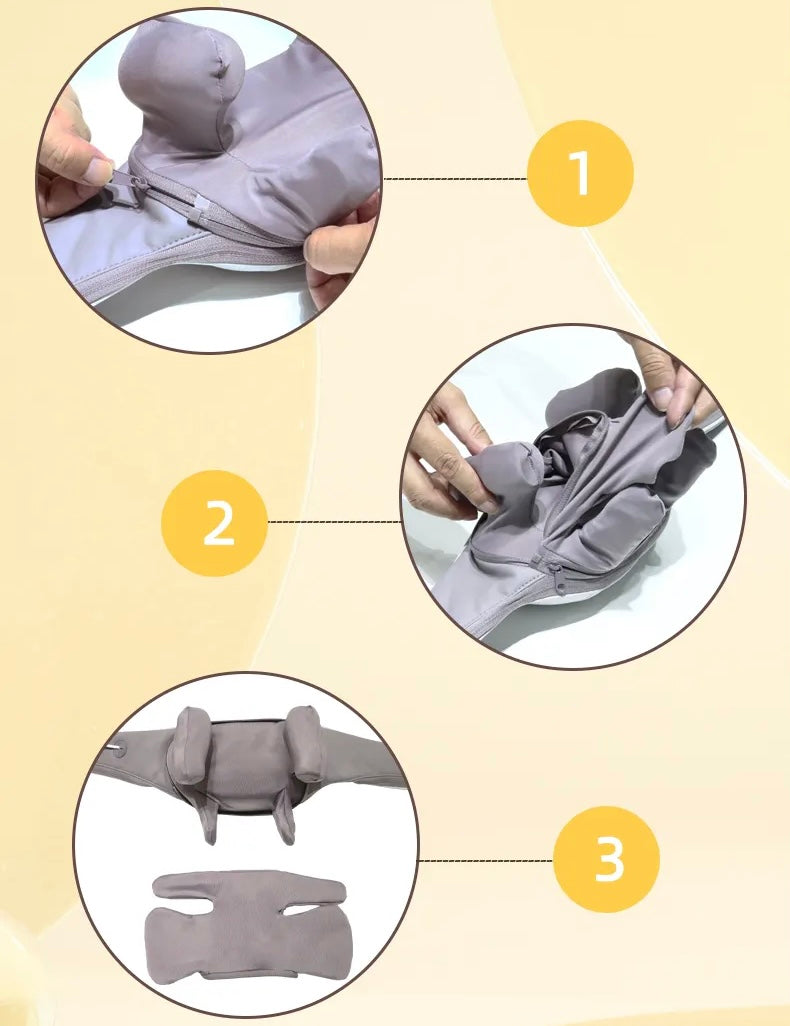 1

2

3