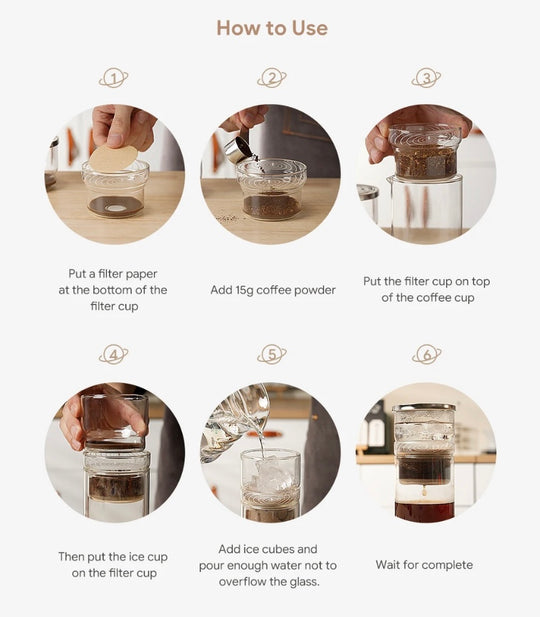 How to Use

1

Put a filter paper at the bottom of the filter cup

2

Add 15g coffee powder

3

Put the filter cup on top of the coffee cup

4

Then put the ice cup on the filter cup

5

Add ice cubes and pour enough water not to overflow the glass.

6

Wait for complete