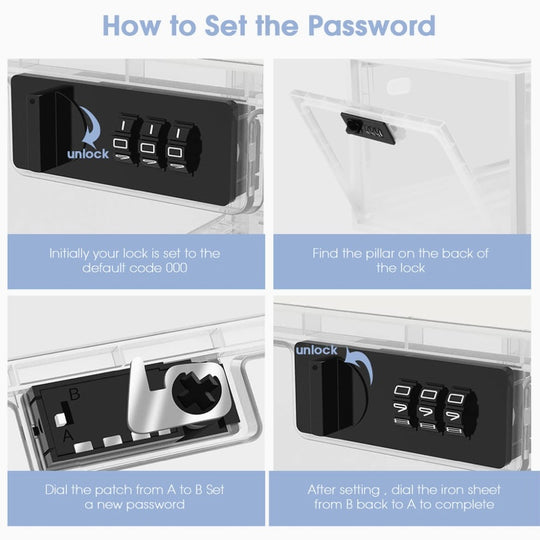 How to Set the Password

unlock

1 1 1
0 0 0

Initially your lock is set to the default code 000

Find the pillar on the back of the lock

B

A

Dial the patch from A to B Set a new password

unlock

0 0 0
9 9 9
8 8 8

After setting , dial the iron sheet from B back to A to complete