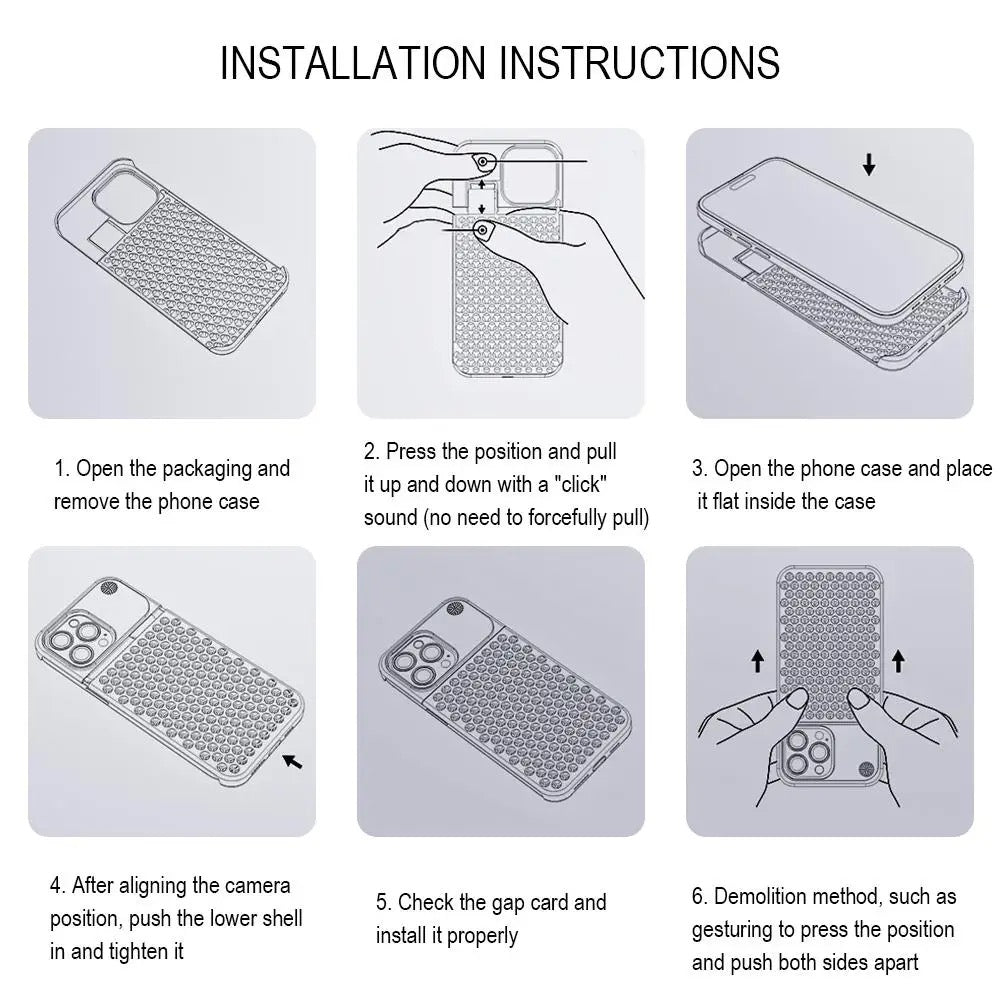 INSTALLATION INSTRUCTIONS

1. Open the packaging and remove the phone case

2. Press the position and pull it up and down with a "click" sound (no need to forcefully pull)

3. Open the phone case and place it flat inside the case

4. After aligning the camera position, push the lower shell in and tighten it

5. Check the gap card and install it properly

6. Demolition method, such as gesturing to press the position and push both sides apart