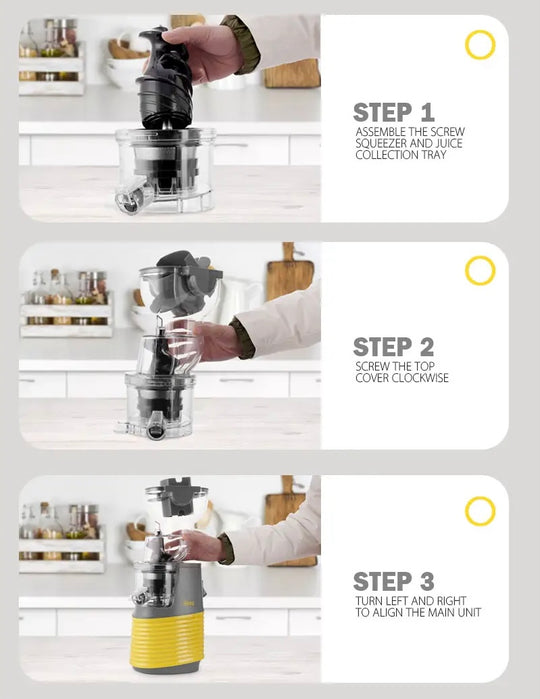 STEP 1
ASSEMBLE THE SCREW SQUEEZER AND JUICE COLLECTION TRAY

STEP 2
SCREW THE TOP COVER CLOCKWISE

STEP 3
TURN LEFT AND RIGHT TO ALIGN THE MAIN UNIT