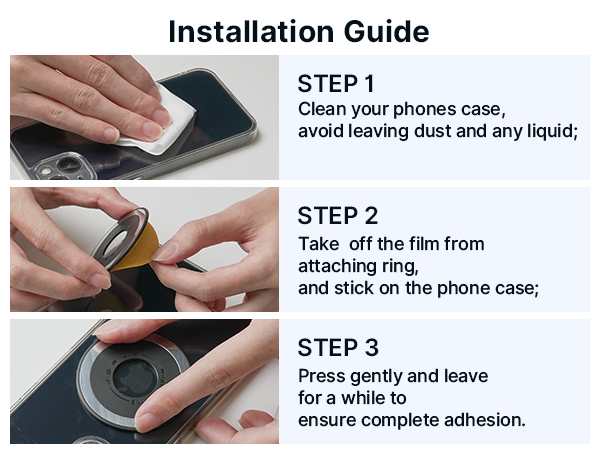 Installation Guide

STEP 1
Clean your phones case, avoid leaving dust and any liquid;

STEP 2
Take  off the film from attaching ring, and stick on the phone case;

STEP 3
Press gently and leave for a while to ensure complete adhesion.