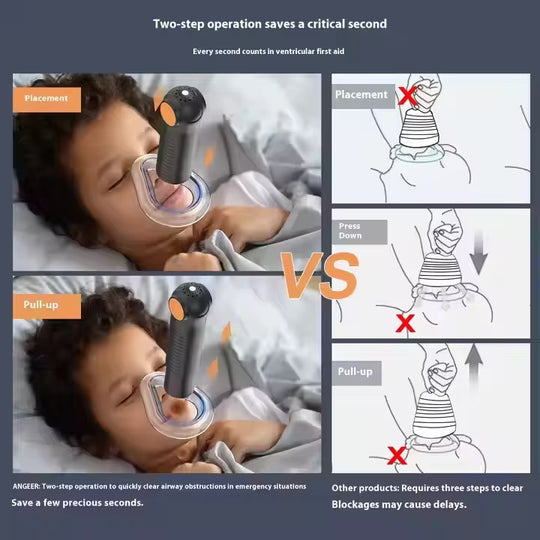 Two-step operation saves a critical second

Every second counts in ventricular first aid

Placement

Pull-up

VS

Placement

Press Down

Pull-up

ANGEER: Two-step operation to quickly clear airway obstructions in emergency situations

Save a few precious seconds.

Other products: Requires three steps to clear

Blockages may cause delays.