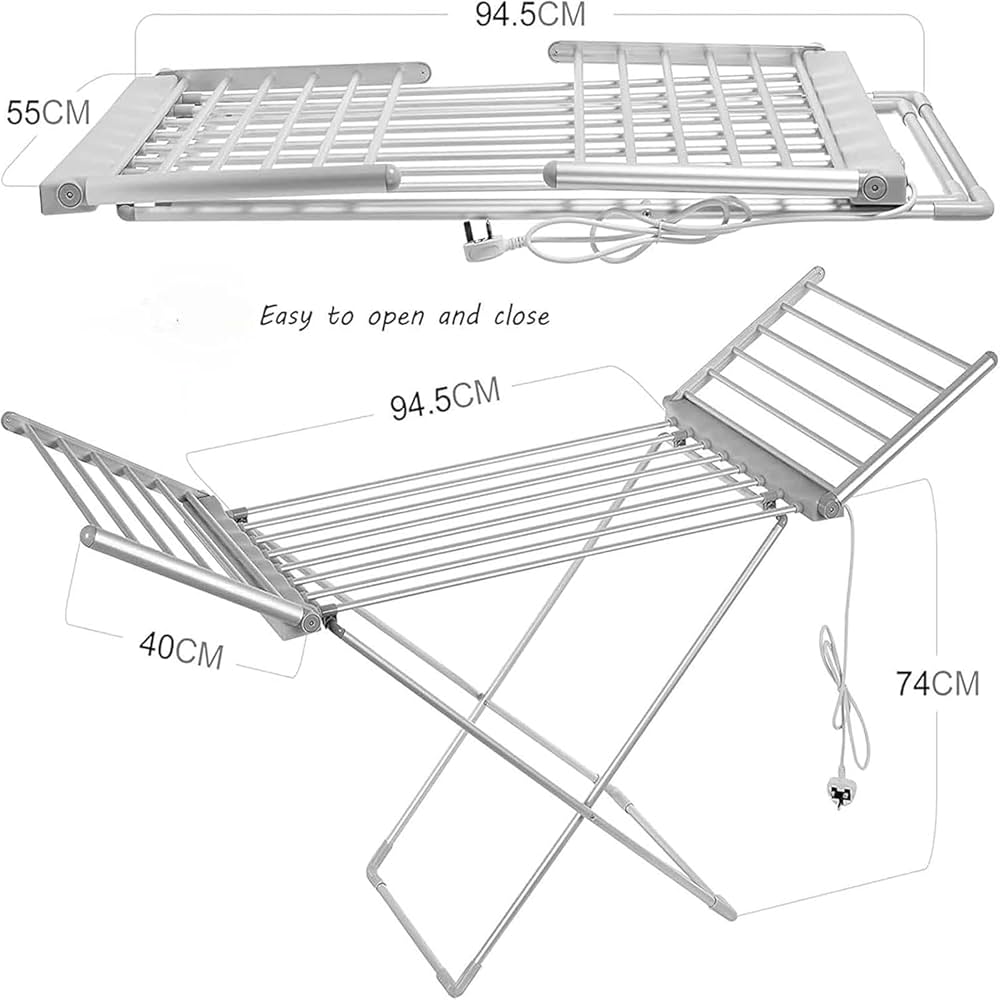 94.5CM

55CM

Easy to open and close

94.5CM

40CM

74CM