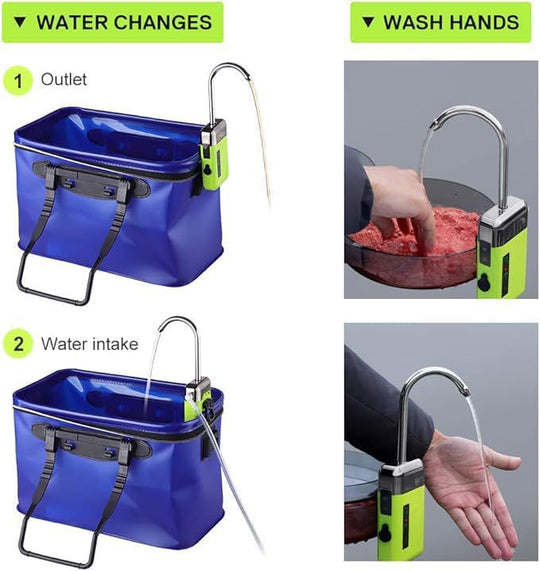 ▼ WATER CHANGES

1 Outlet

2 Water intake

▼ WASH HANDS