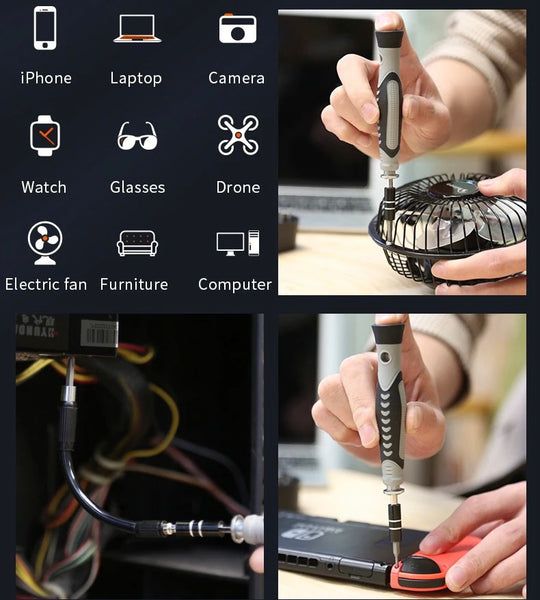 iPhone
Laptop
Camera
Watch
Glasses
Drone
Electric fan
Furniture
Computer