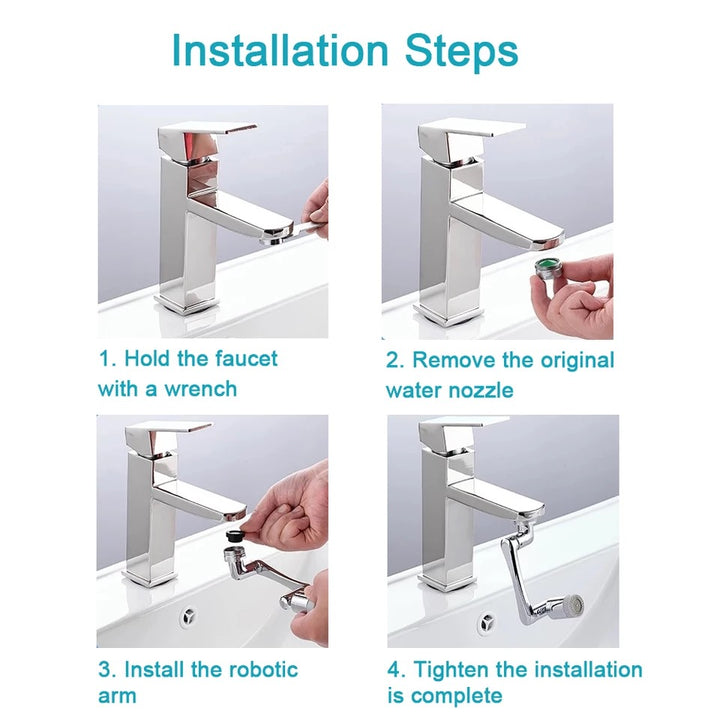 Installation Steps

1. Hold the faucet with a wrench

2. Remove the original water nozzle

3. Install the robotic arm

4. Tighten the installation is complete