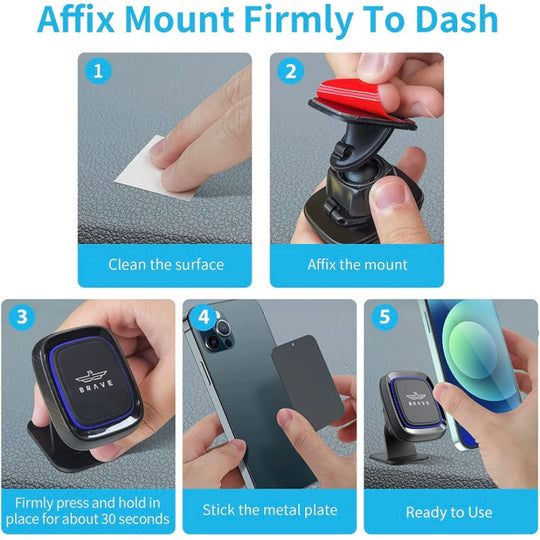 Affix Mount Firmly To Dash

1

Clean the surface

2

Affix the mount

3

BRAVE

Firmly press and hold in place for about 30 seconds

4

Stick the metal plate

5

BRAVE

Ready to Use