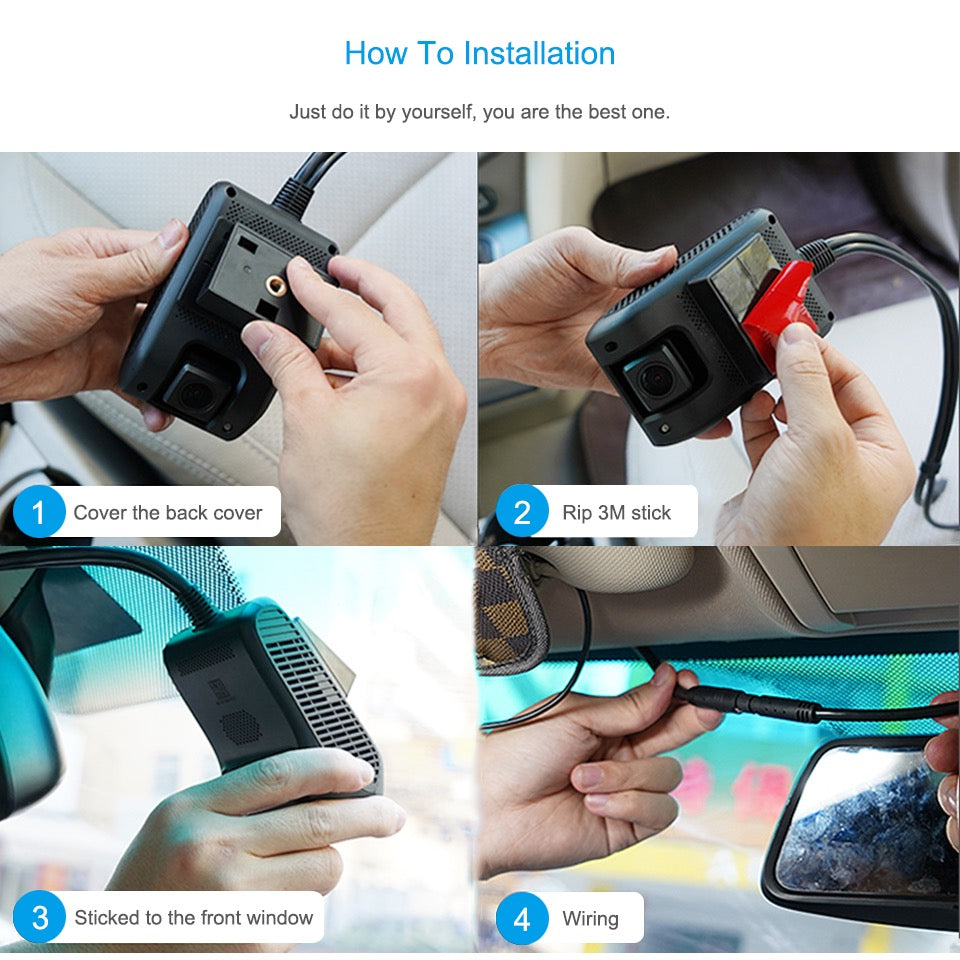 How To Installation

Just do it by yourself, you are the best one.

1 Cover the back cover

2 Rip 3M stick

3 Sticked to the front window

4 Wiring